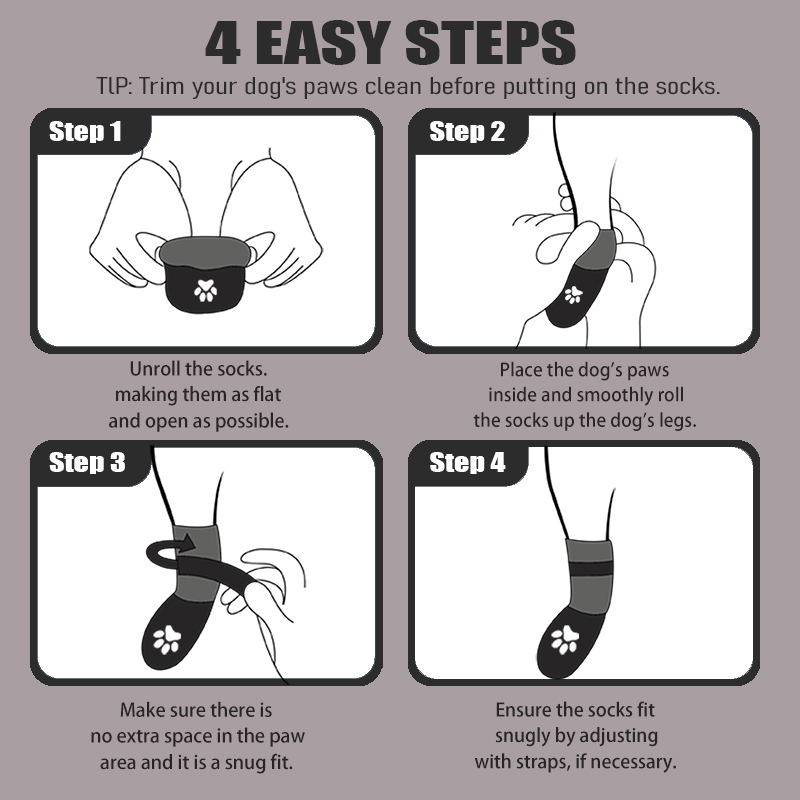 4 EASY STEPS

TIP: Trim your dog's paws clean before putting on the socks.

Step 1

Unroll the socks. making them as flat and open as possible.

Step 2

Place the dog's paws inside and smoothly roll the socks up the dog's legs.

Step 3

Make sure there is no extra space in the paw area and it is a snug fit.

Step 4

Ensure the socks fit snugly by adjusting with straps, if necessary.