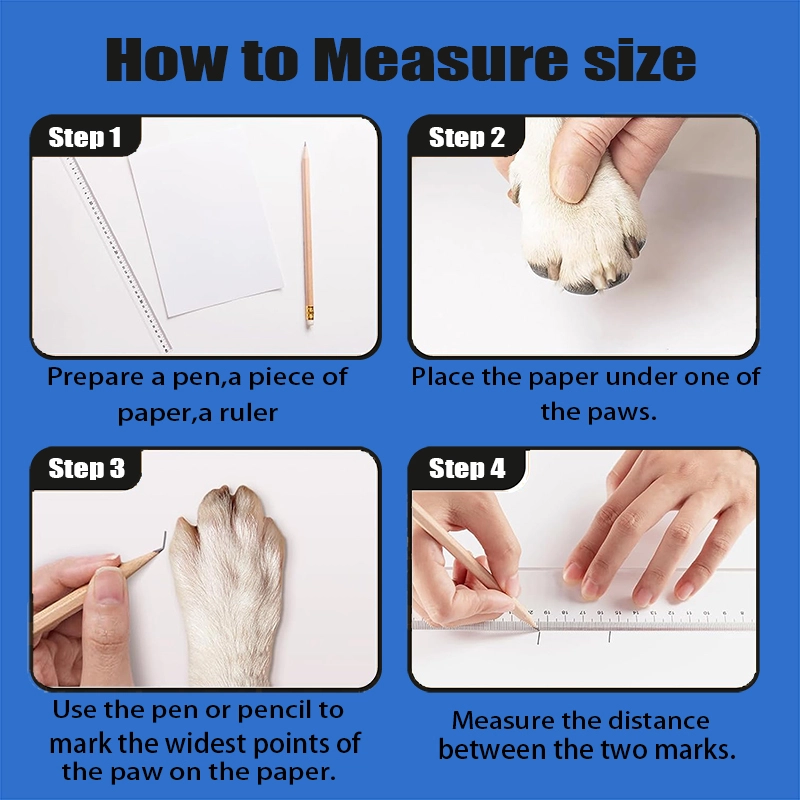 How to Measure size

Step 1

Prepare a pen,a piece of paper,a ruler

Step 2

Place the paper under one of the paws.

Step 3

Use the pen or pencil to mark the widest points of the paw on the paper.

Step 4

Measure the distance between the two marks.