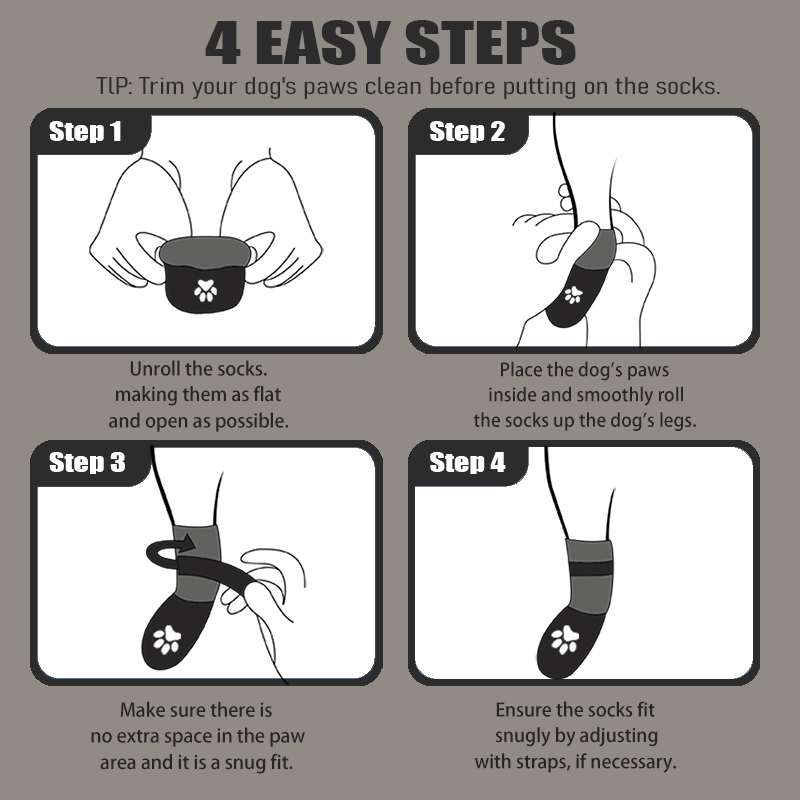 4 EASY STEPS

TlP: Trim your dog's paws clean before putting on the socks.

Step 1

Unroll the socks. making them as flat and open as possible.

Step 2

Place the dog's paws inside and smoothly roll the socks up the dog's legs.

Step 3

Make sure there is no extra space in the paw area and it is a snug fit.

Step 4

Ensure the socks fit snugly by adjusting with straps, if necessary.