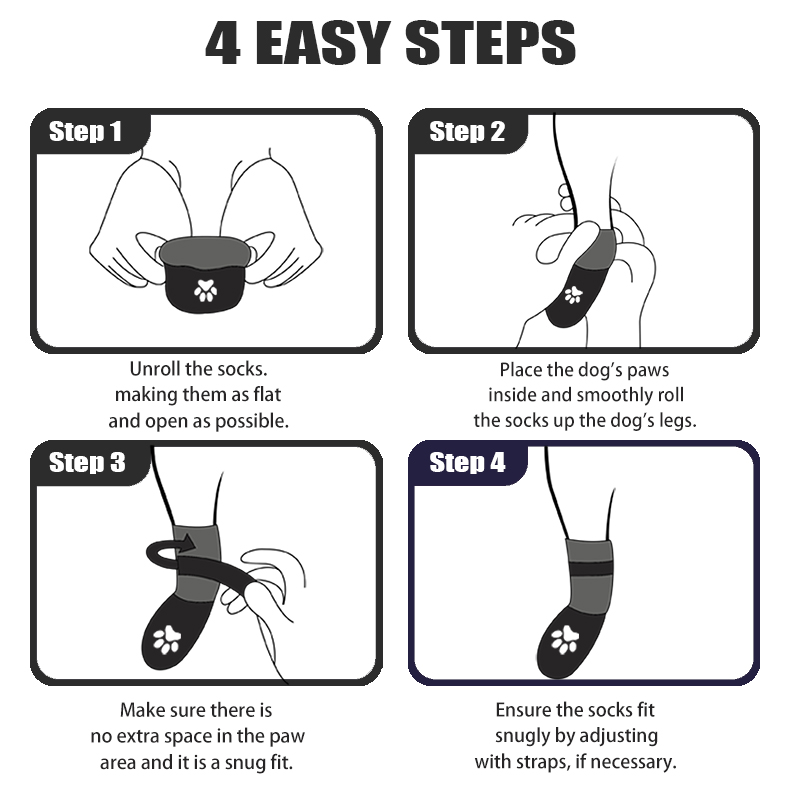 4 EASY STEPS

Step 1

Unroll the socks. making them as flat and open as possible.

Step 2

Place the dog's paws inside and smoothly roll the socks up the dog's legs.

Step 3

Make sure there is no extra space in the paw area and it is a snug fit.

Step 4

Ensure the socks fit snugly by adjusting with straps, if necessary.