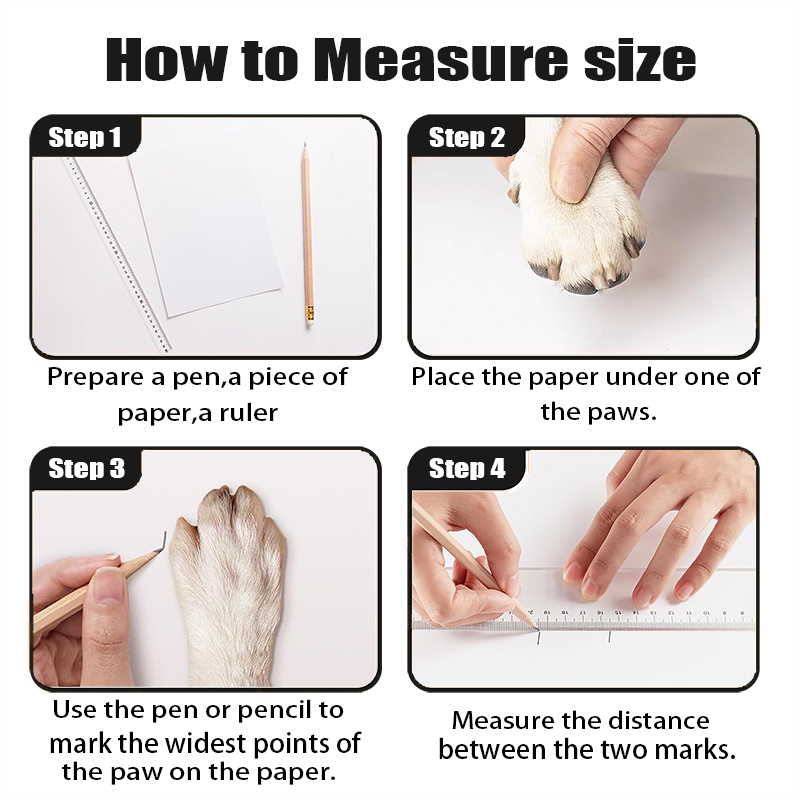 How to Measure size

Step 1

Prepare a pen,a piece of paper,a ruler

Step 2

Place the paper under one of the paws.

Step 3

Use the pen or pencil to mark the widest points of the paw on the paper.

Step 4

Measure the distance between the two marks.