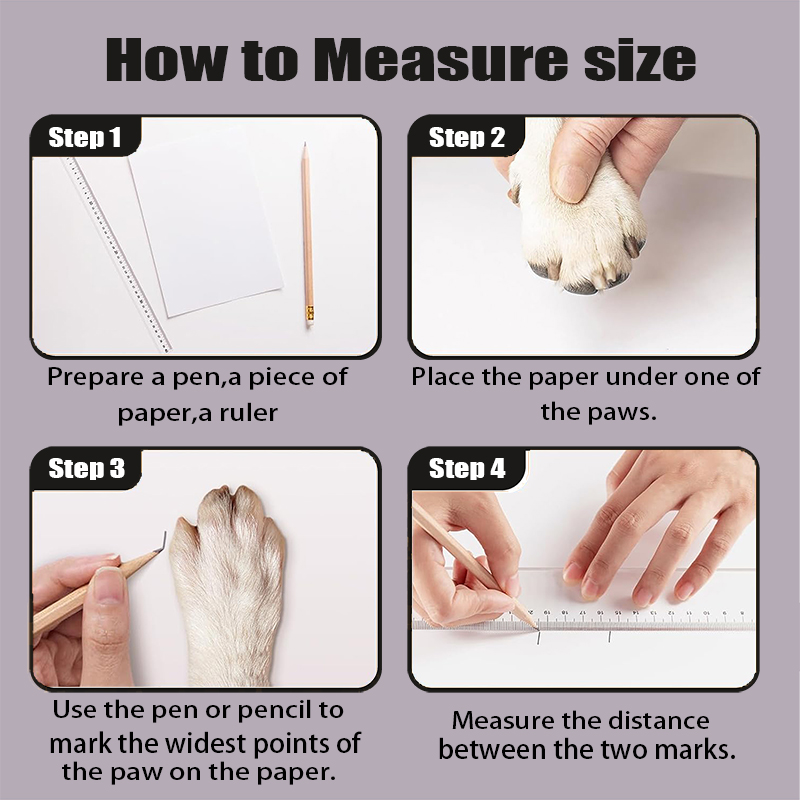 How to Measure size

Step 1

Prepare a pen,a piece of paper,a ruler

Step 2

Place the paper under one of the paws.

Step 3

Use the pen or pencil to mark the widest points of the paw on the paper.

Step 4

Measure the distance between the two marks.