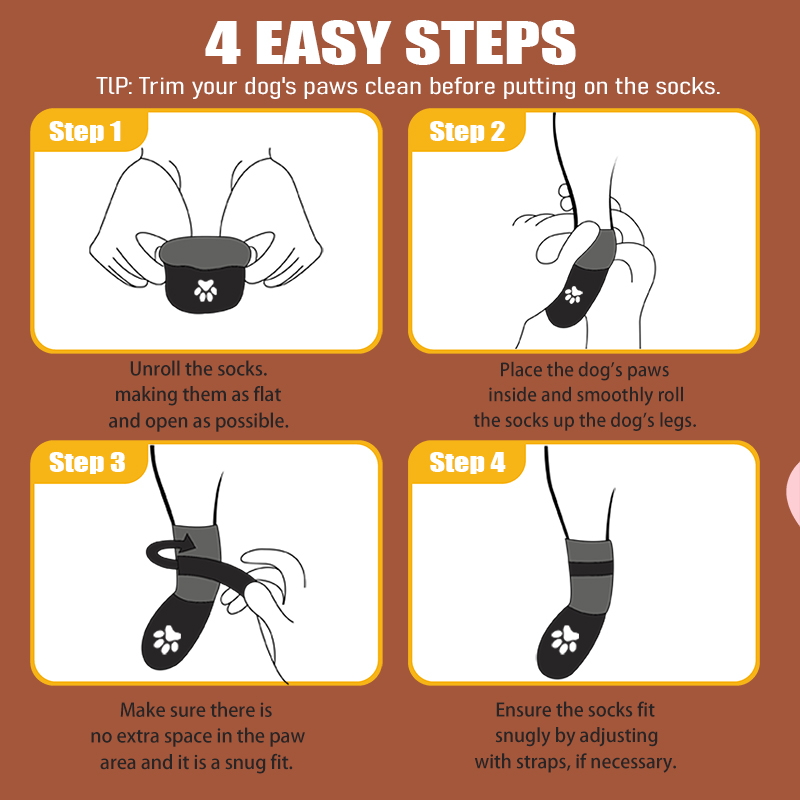 4 EASY STEPS

TIP: Trim your dog's paws clean before putting on the socks.

Step 1

Unroll the socks. making them as flat and open as possible.

Step 2

Place the dog's paws inside and smoothly roll the socks up the dog's legs.

Step 3

Make sure there is no extra space in the paw area and it is a snug fit.

Step 4

Ensure the socks fit snugly by adjusting with straps, if necessary.